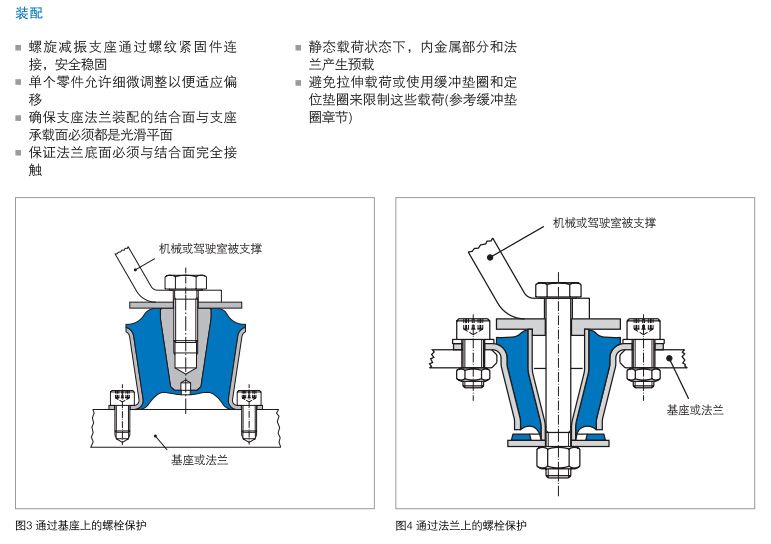 装配

■ 螺旋减振支座通过螺纹紧固件连接，安全稳固
■ 单个零件允许细微调整以便适应偏移
■ 确保支座法兰装配的结合面与支座承载面必须都是光滑平面
■ 保证法兰底面必须与结合面完全接触

■ 静态载荷状态下，内金属部分和法兰产生预载
■ 避免拉伸载荷或使用缓冲垫圈和定位垫圈来限制这些载荷(参考缓冲垫圈章节)

机械或驾驶室被支撑

基座或法兰

图3 通过基座上的螺栓保护

机械或驾驶室被支撑

基座或法兰

图4 通过法兰上的螺栓保护